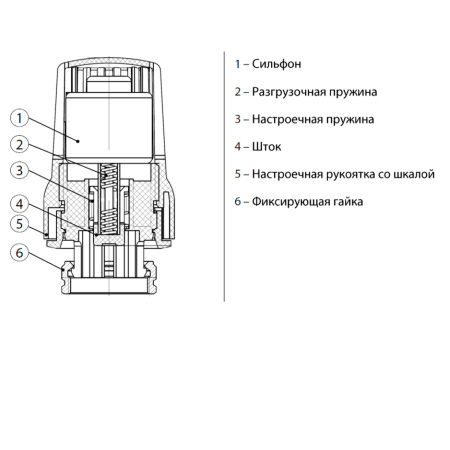 1
2
3
4
5
6

1 – Сильфон

2 – Разгрузочная пружина

3 – Настроечная пружина

4 – Шток

5 – Настроечная рукоятка со шкалой

6 – Фиксирующая гайка